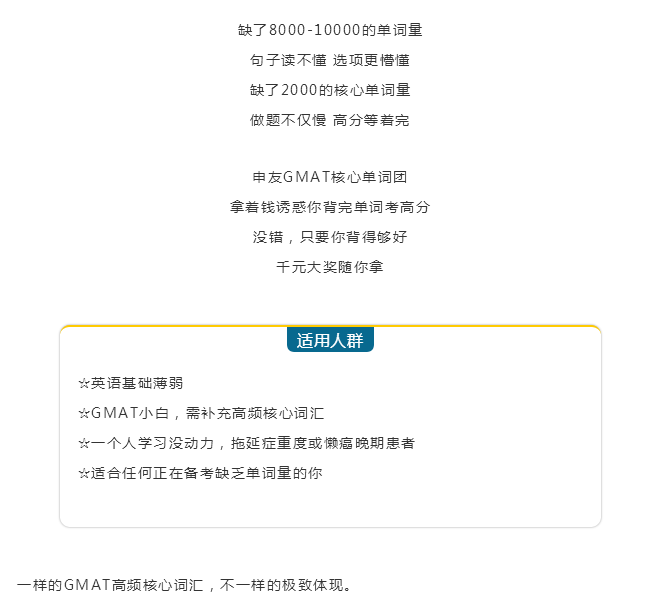 缺了8000-10000的单词量

句子读不懂 选项更懵懂

缺了2000的核心单词量

做题不仅慢 高分等着完

申友GMAT核心单词团

拿着钱诱惑你背完单词考高分

没错，只要你背得够好

千元大奖随你拿

适用人群

☆英语基础薄弱

☆GMAT小白，需补充高频核心词汇

☆一个人学习没动力，拖延症重度或懒癌晚期患者

☆适合任何正在备考缺乏单词量的你

一样的GMAT高频核心词汇，不一样的极致体现。